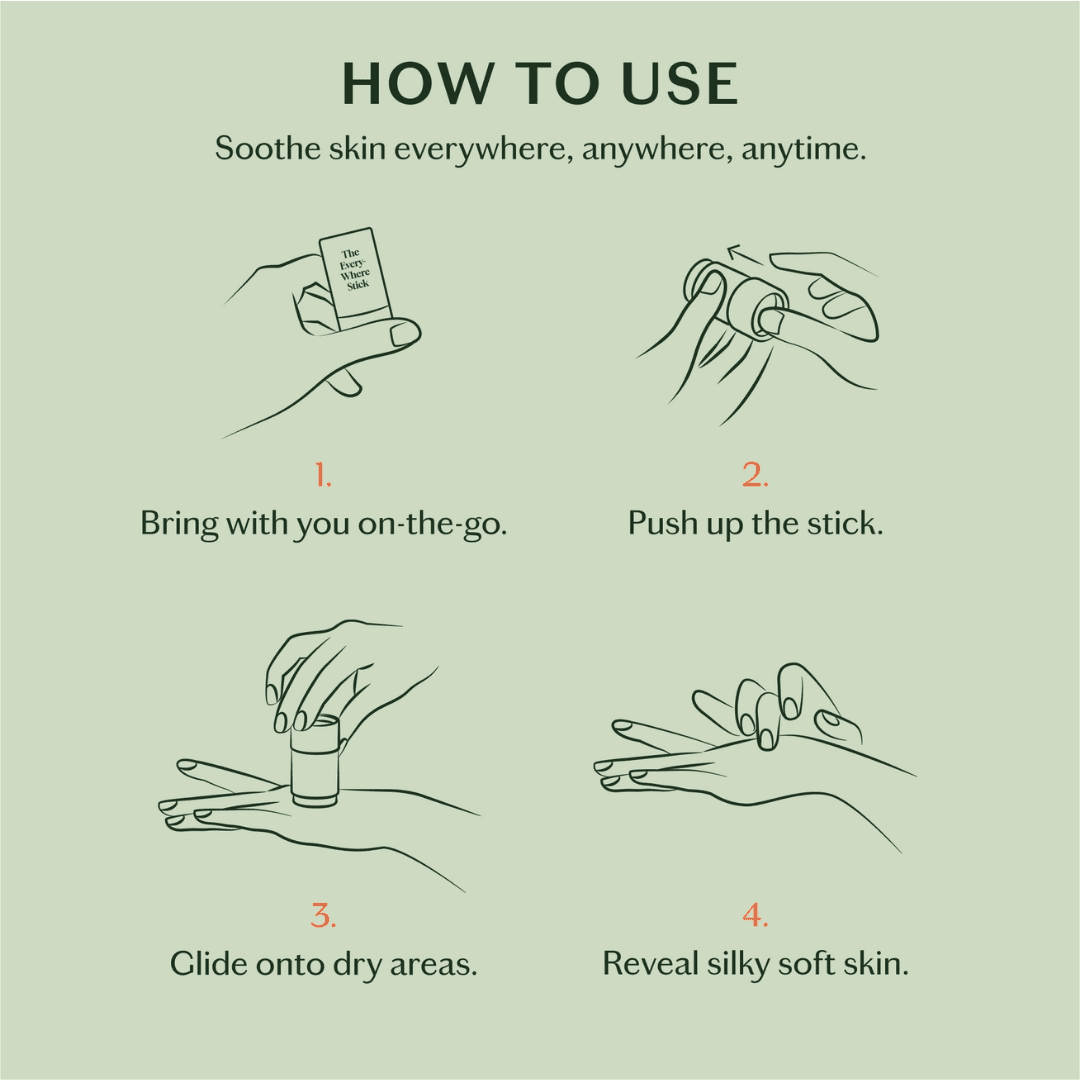 HOW TO USE

Soothe skin everywhere, anywhere, anytime.

The Every-Where Stick

1.

Bring with you on-the-go.

2.

Push up the stick.

3.

Glide onto dry areas.

4.

Reveal silky soft skin.